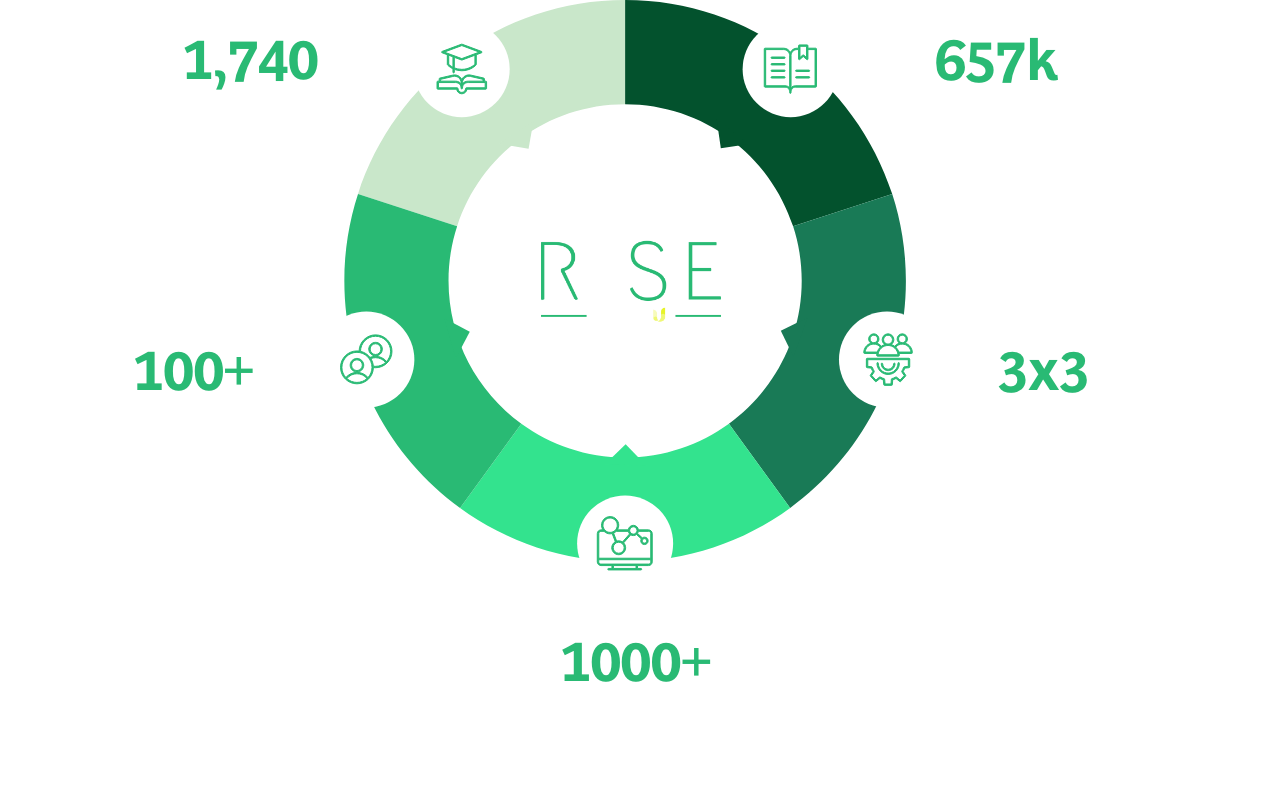 1,740

657k

R SE

100+

3x3

1000+