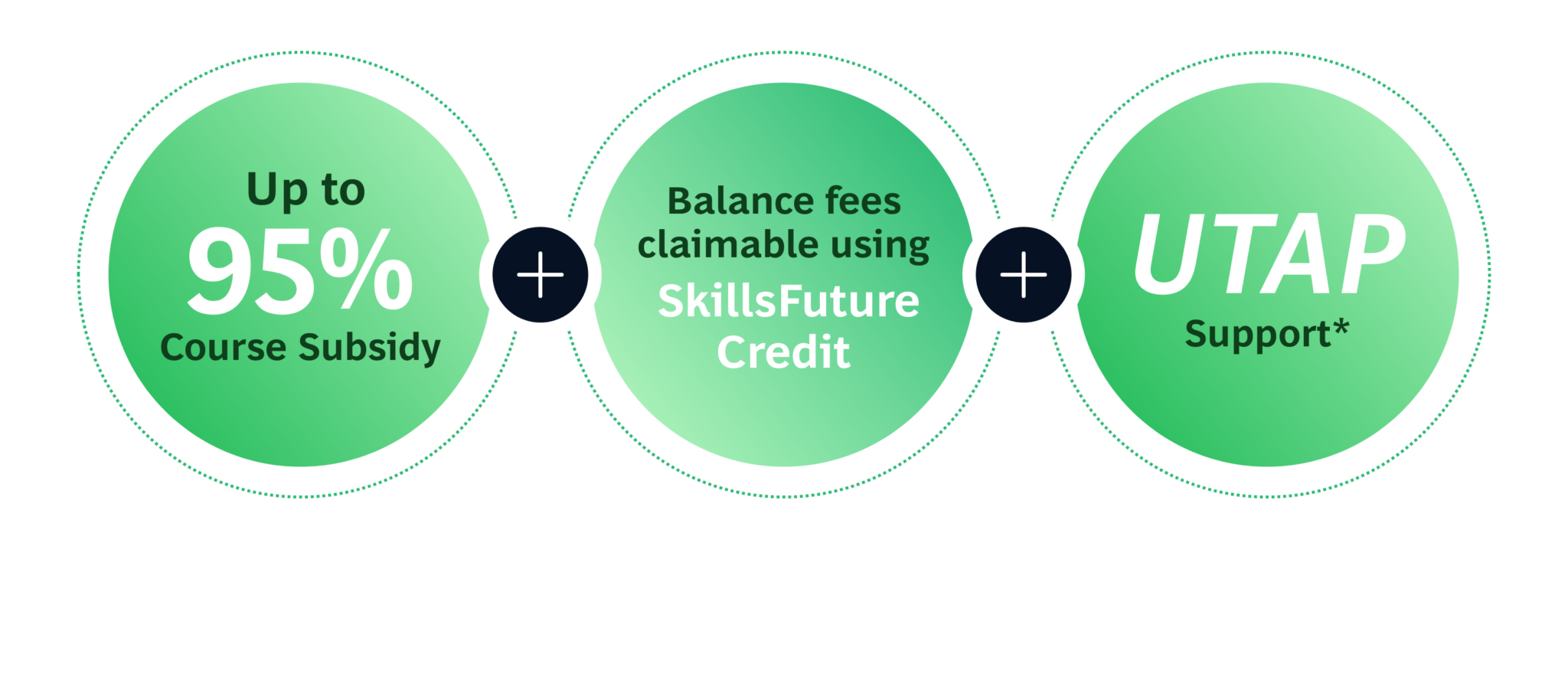 Up to
95%
Course Subsidy

+

Balance fees claimable using
SkillsFuture Credit

+

UTAP
Support*